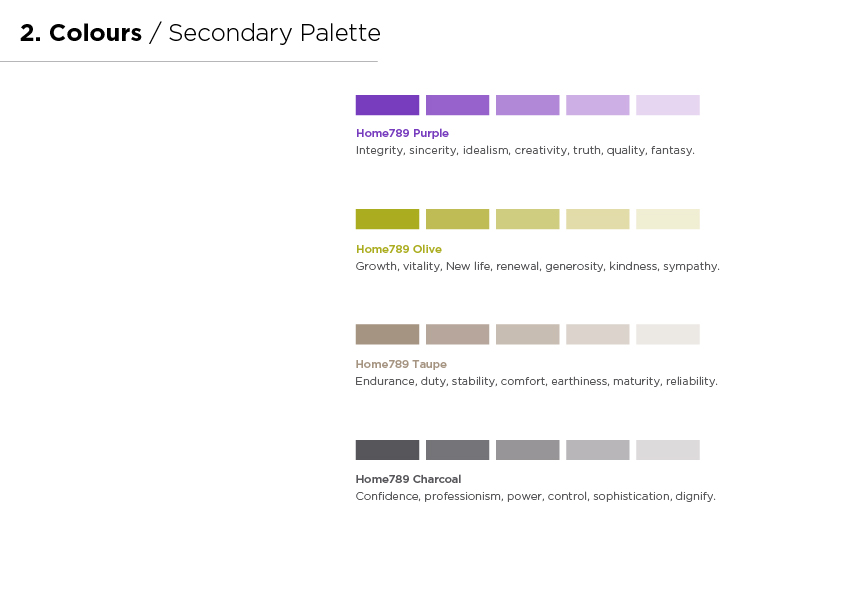 2. Colours / Secondary Palette

Home789 Purple
Integrity, sincerity, idealism, creativity, truth, quality, fantasy.

Home789 Olive
Growth, vitality, New life, renewal, generosity, kindness, sympathy.

Home789 Taupe
Endurance, duty, stability, comfort, earthiness, maturity, reliability.

Home789 Charcoal
Confidence, professionism, power, control, sophistication, dignify.